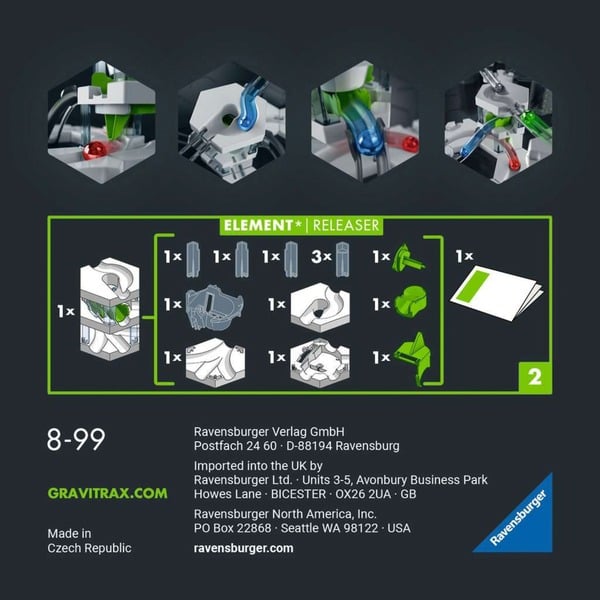 ELEMENT* | RELEASER

1×

1× 1× 1× 3× 1×

1× 1× 1×

1× 1× 1×

1×

2

8-99

GRAVITRAX.COM

Made in
Czech Republic

Ravensburger Verlag GmbH
Postfach 24 60 · D-88194 Ravensburg

Imported into the UK by
Ravensburger Ltd. · Units 3-5, Avonbury Business Park
Howes Lane · BICESTER · OX26 2UA · GB

Ravensburger North America, Inc.
PO Box 22868 · Seattle WA 98122 · USA

ravensburger.com

Ravensburger